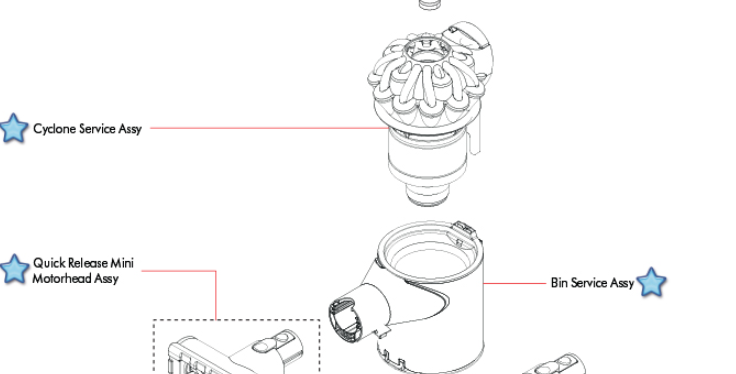 Cyclone Service Assy

Quick Release Mini Motorhead Assy

Bin Service Assy