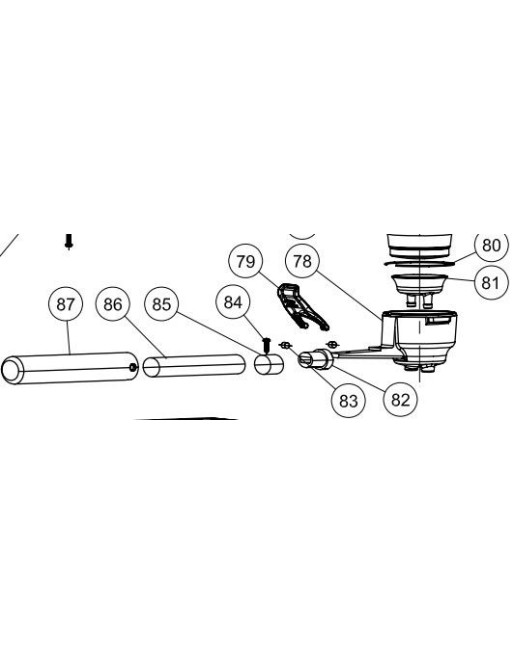 80
79
78
81
87
86
85
84
83
82