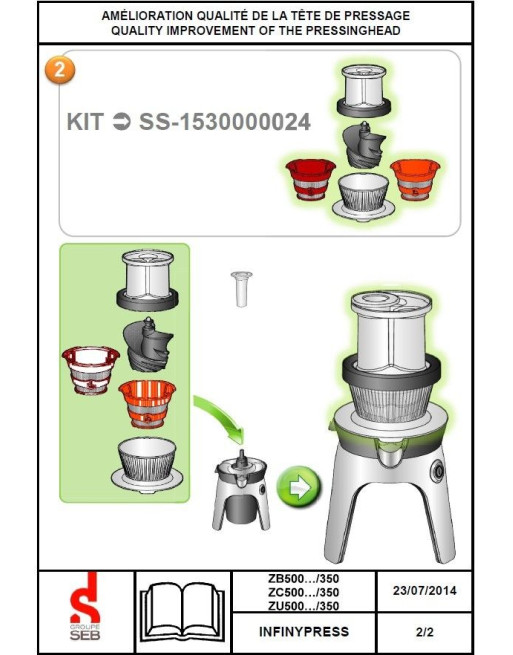 AMÉLIORATION QUALITÉ DE LA TÊTE DE PRESSAGE
QUALITY IMPROVEMENT OF THE PRESSINGHEAD

2

KIT ➲ SS-1530000024

GROUPE SEB

ZB500…/350
ZC500…/350
ZU500…/350

23/07/2014

INFINYPRESS

2/2